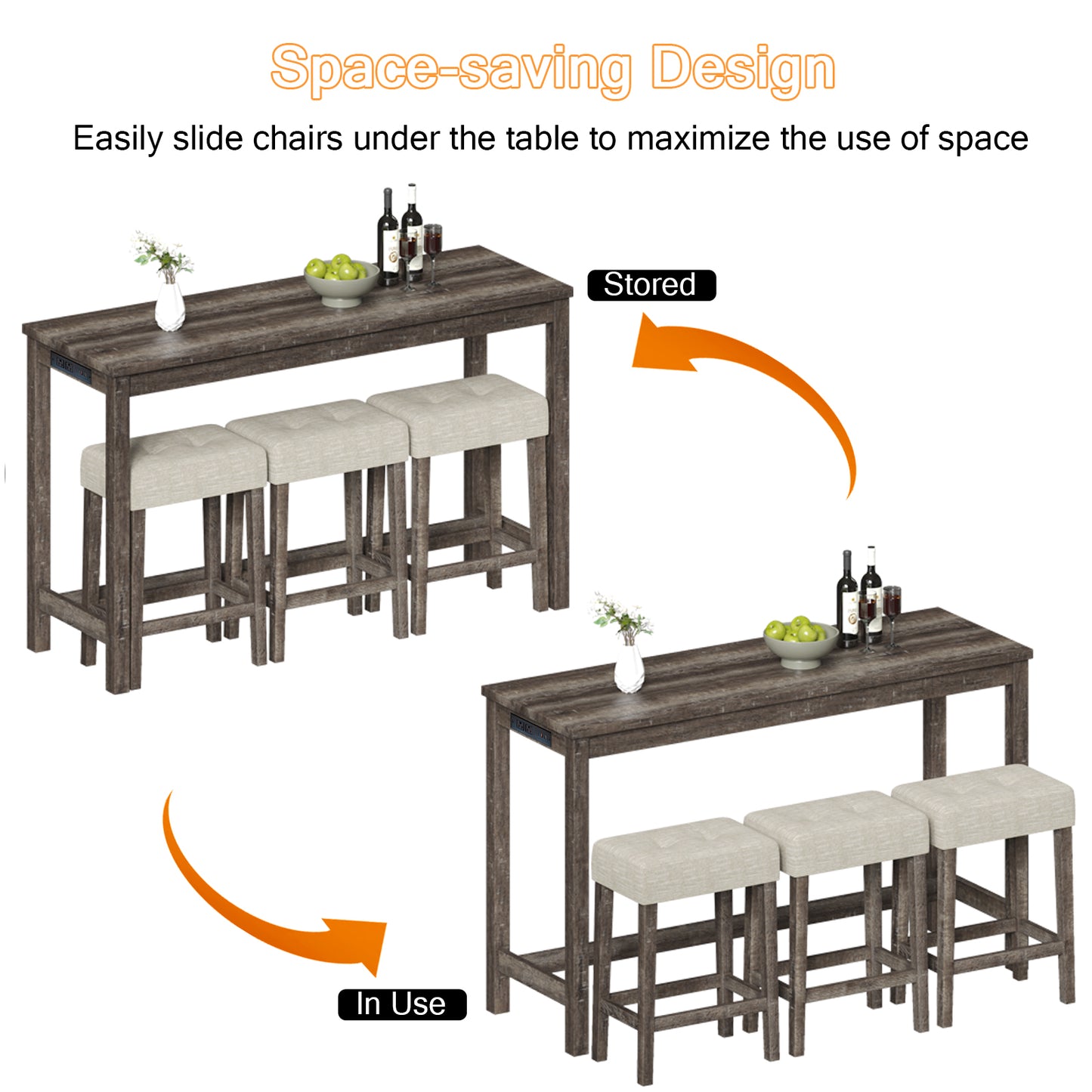 Space-saving Design

Easily slide chairs under the table to maximize the use of space

Stored

In Use