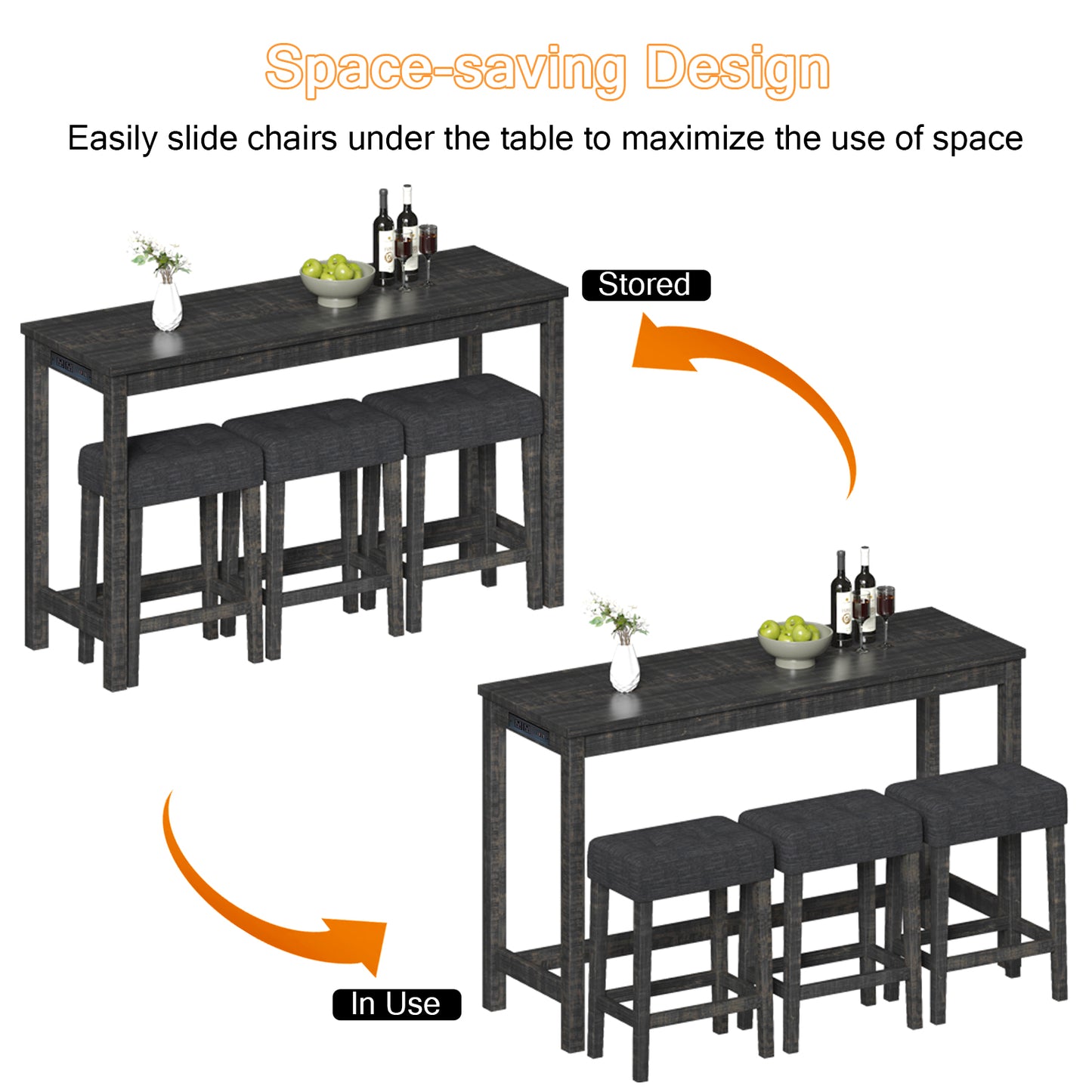 Space-saving Design

Easily slide chairs under the table to maximize the use of space

Stored

In Use